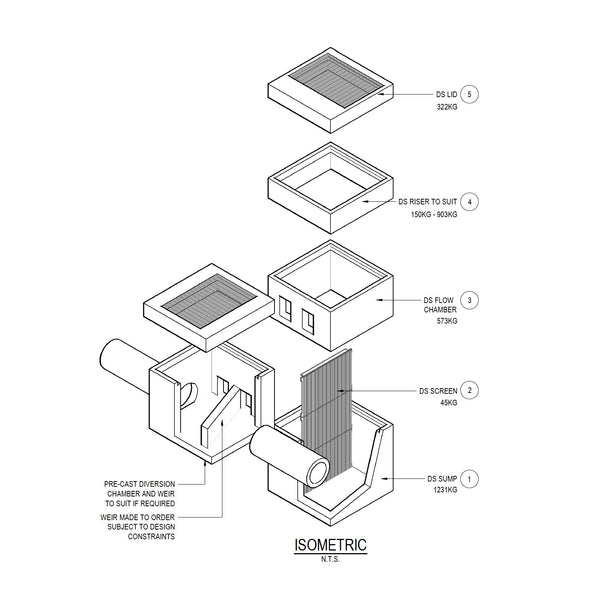 DS LID 5
322KG

DS RISER TO SUIT 4
150KG - 903KG

DS FLOW CHAMBER 3
573KG

DS SCREEN 2
45KG

DS SUMP 1
1231KG

PRE-CAST DIVERSION CHAMBER AND WEIR TO SUIT IF REQUIRED

WEIR MADE TO ORDER SUBJECT TO DESIGN CONSTRAINTS

ISOMETRIC
N.T.S.