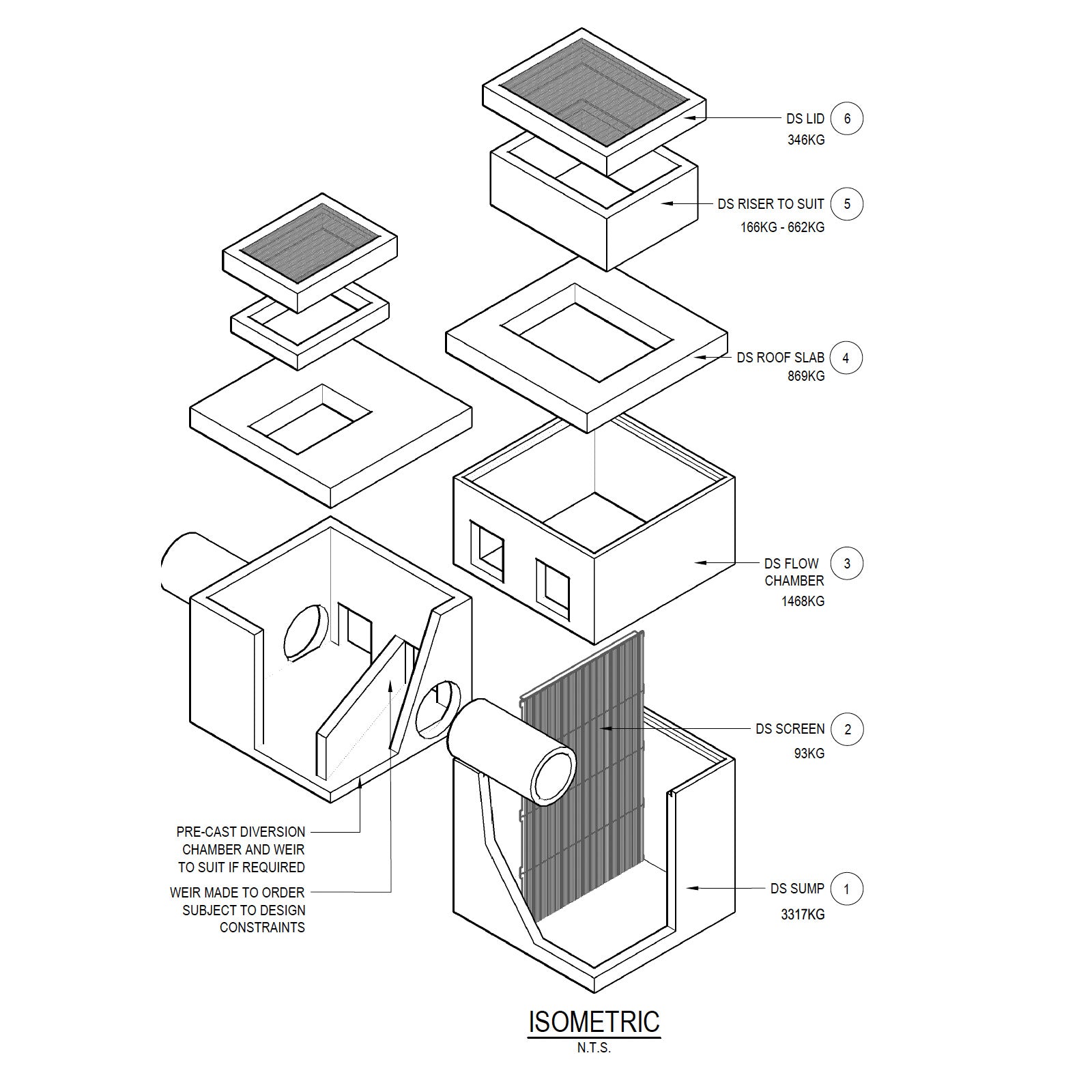 DS LID 6
346KG

DS RISER TO SUIT 5
166KG - 662KG

DS ROOF SLAB 4
869KG

DS FLOW CHAMBER 3
1468KG

DS SCREEN 2
93KG

DS SUMP 1
3317KG

PRE-CAST DIVERSION CHAMBER AND WEIR TO SUIT IF REQUIRED

WEIR MADE TO ORDER SUBJECT TO DESIGN CONSTRAINTS

ISOMETRIC
N.T.S.