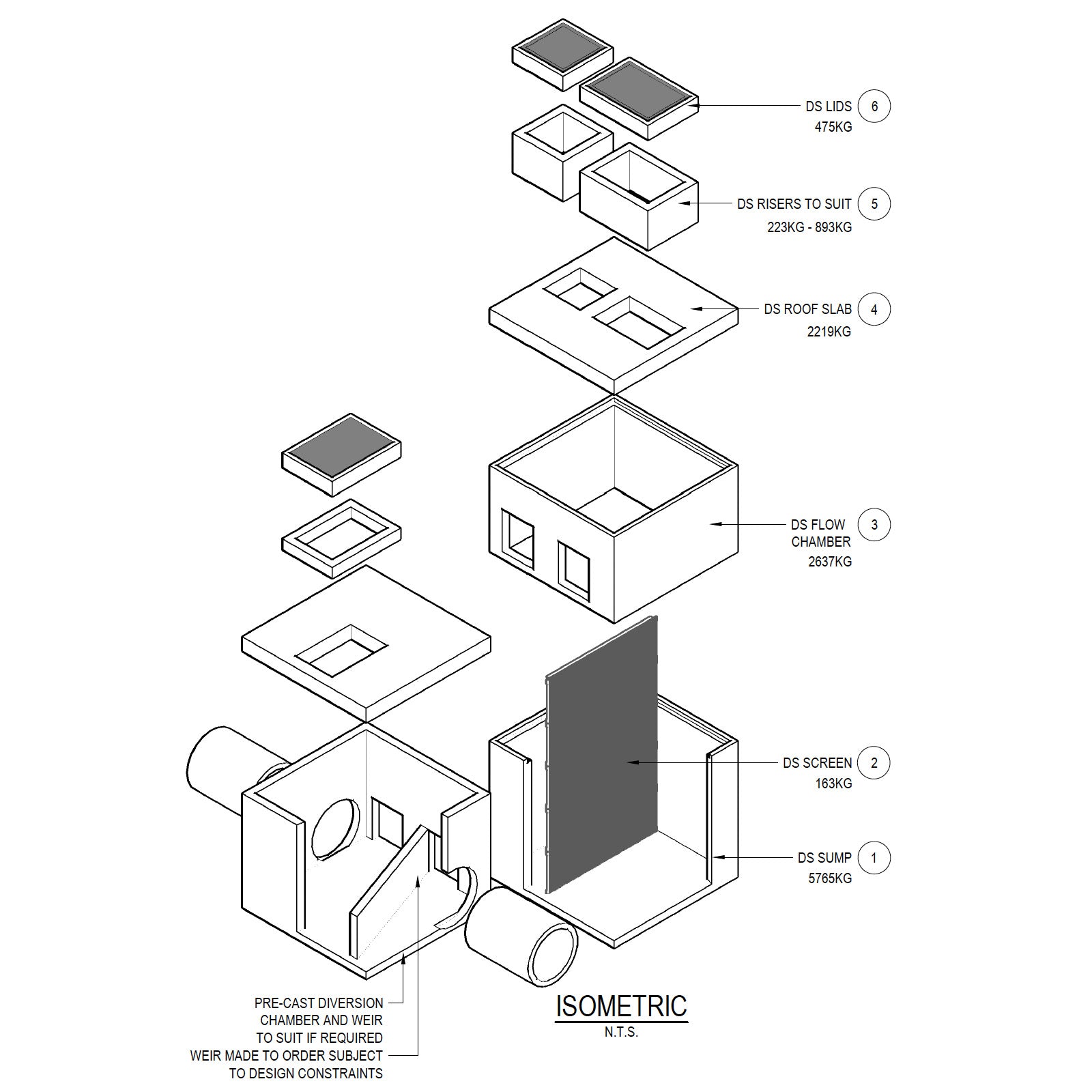 DS LIDS 6
475KG

DS RISERS TO SUIT 5
223KG - 893KG

DS ROOF SLAB 4
2219KG

DS FLOW CHAMBER 3
2637KG

DS SCREEN 2
163KG

DS SUMP 1
5765KG

PRE-CAST DIVERSION CHAMBER AND WEIR TO SUIT IF REQUIRED

WEIR MADE TO ORDER SUBJECT TO DESIGN CONSTRAINTS

ISOMETRIC
N.T.S.