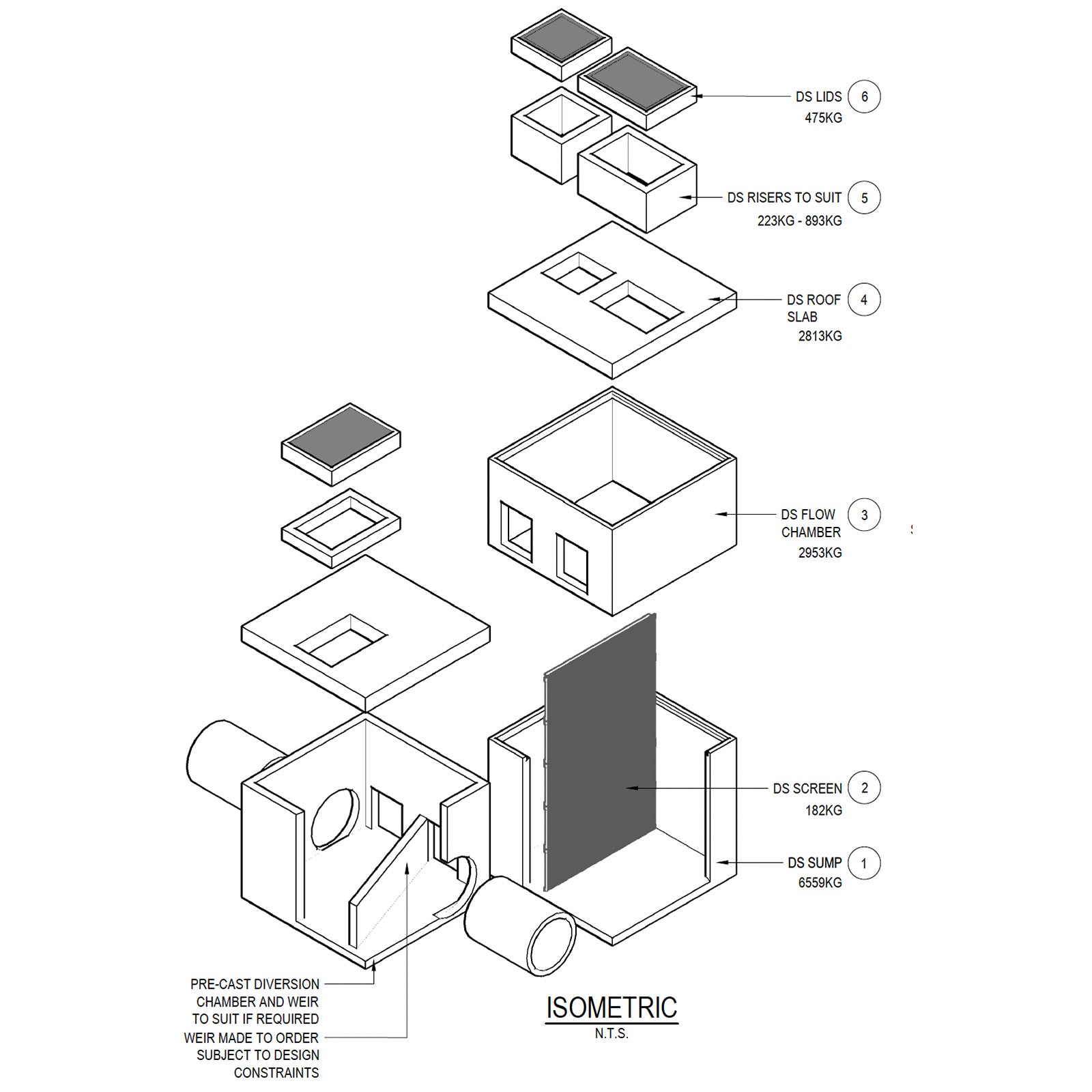 DS LIDS 6
475KG

DS RISERS TO SUIT 5
223KG - 893KG

DS ROOF SLAB 4
2813KG

DS FLOW CHAMBER 3
2953KG

DS SCREEN 2
182KG

DS SUMP 1
6559KG

PRE-CAST DIVERSION CHAMBER AND WEIR TO SUIT IF REQUIRED

WEIR MADE TO ORDER SUBJECT TO DESIGN CONSTRAINTS

ISOMETRIC
N.T.S.