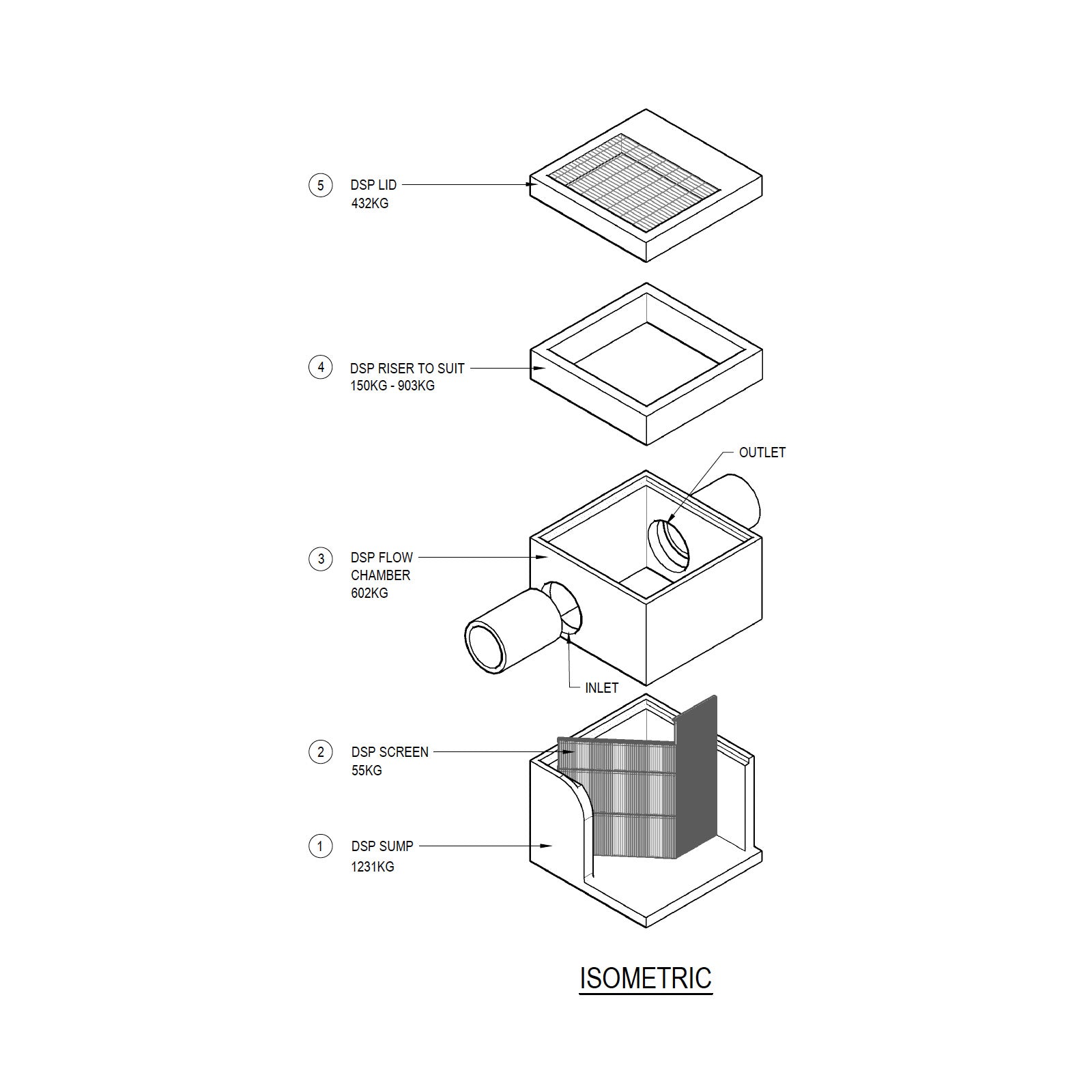 5 DSP LID
432KG

4 DSP RISER TO SUIT
150KG - 903KG

OUTLET

3 DSP FLOW CHAMBER
602KG

INLET

2 DSP SCREEN
55KG

1 DSP SUMP
1231KG

ISOMETRIC