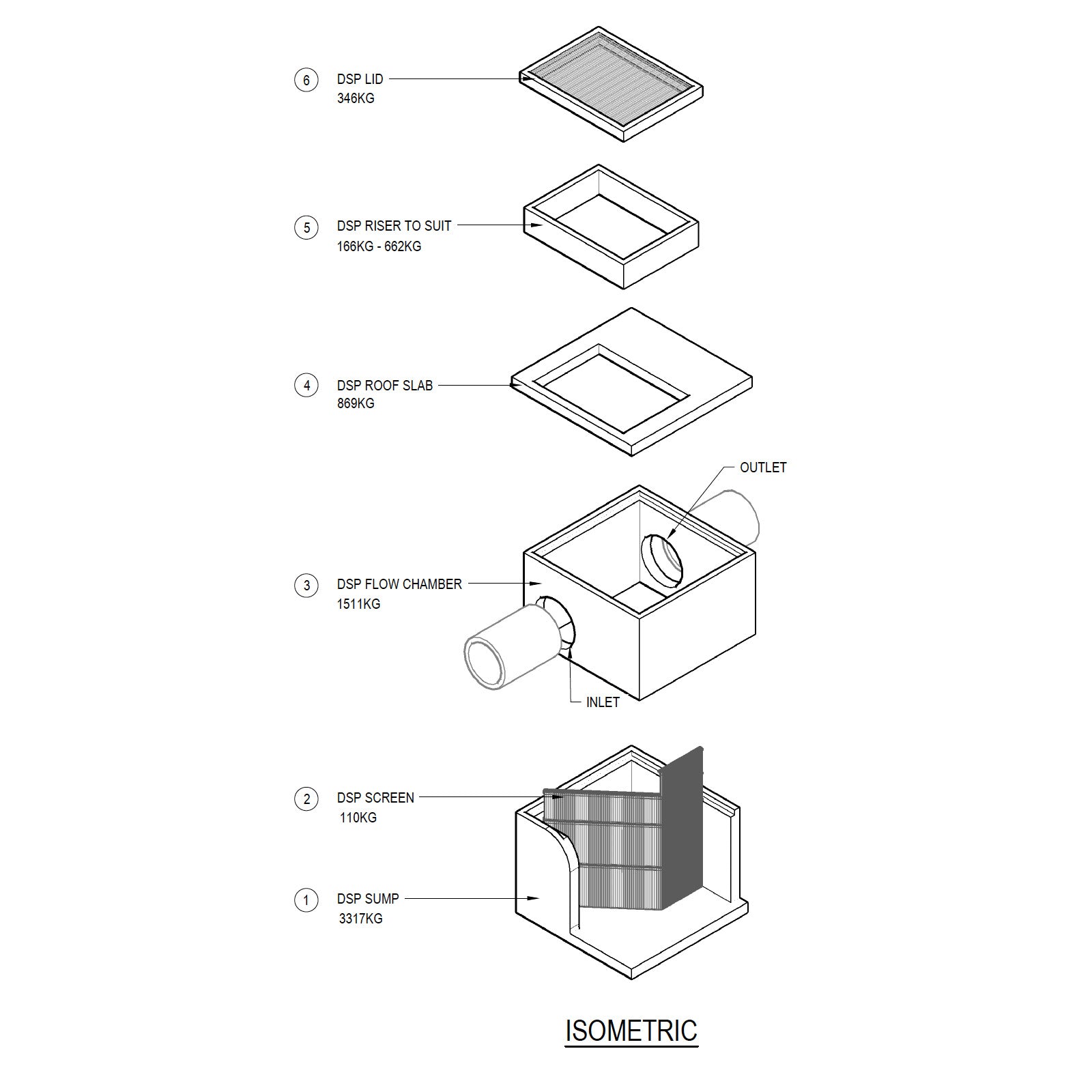 6 DSP LID
346KG

5 DSP RISER TO SUIT
166KG - 662KG

4 DSP ROOF SLAB
869KG

OUTLET

3 DSP FLOW CHAMBER
1511KG

INLET

2 DSP SCREEN
110KG

1 DSP SUMP
3317KG

ISOMETRIC