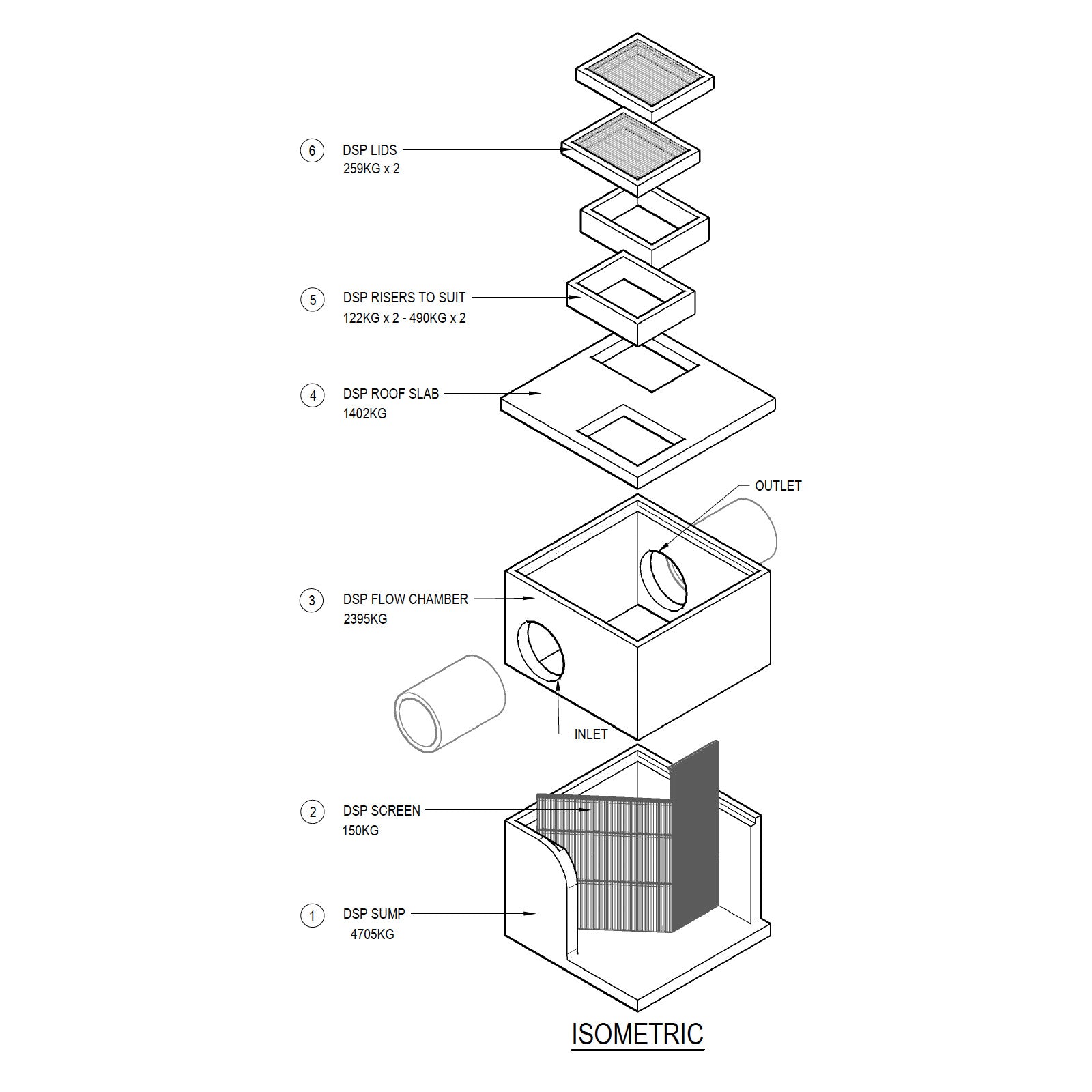 6 DSP LIDS
259KG x 2

5 DSP RISERS TO SUIT
122KG x 2 - 490KG x 2

4 DSP ROOF SLAB
1402KG

OUTLET

3 DSP FLOW CHAMBER
2395KG

INLET

2 DSP SCREEN
150KG

1 DSP SUMP
4705KG

ISOMETRIC