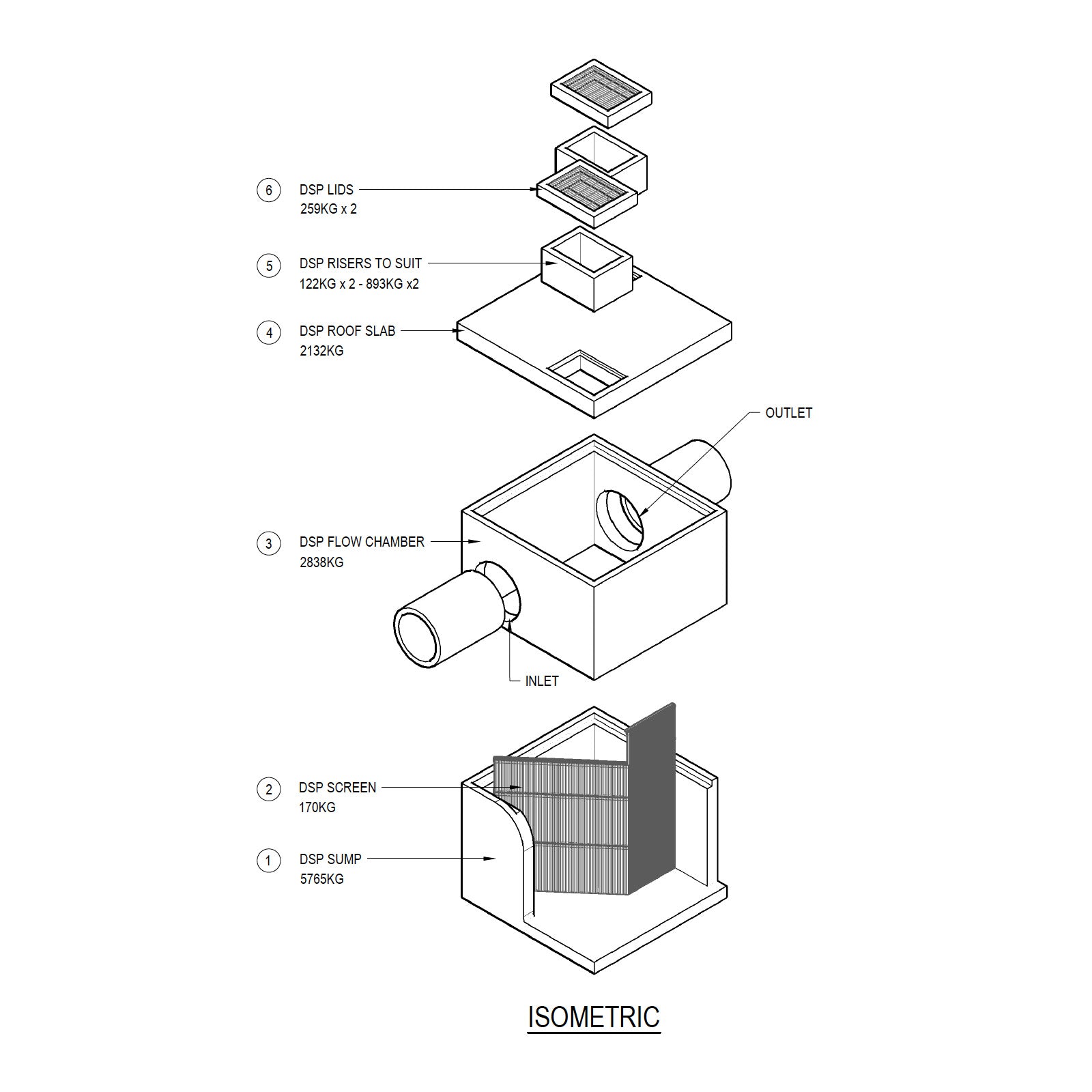 6 DSP LIDS
259KG x 2

5 DSP RISERS TO SUIT
122KG x 2 - 893KG x2

4 DSP ROOF SLAB
2132KG

OUTLET

3 DSP FLOW CHAMBER
2838KG

INLET

2 DSP SCREEN
170KG

1 DSP SUMP
5765KG

ISOMETRIC