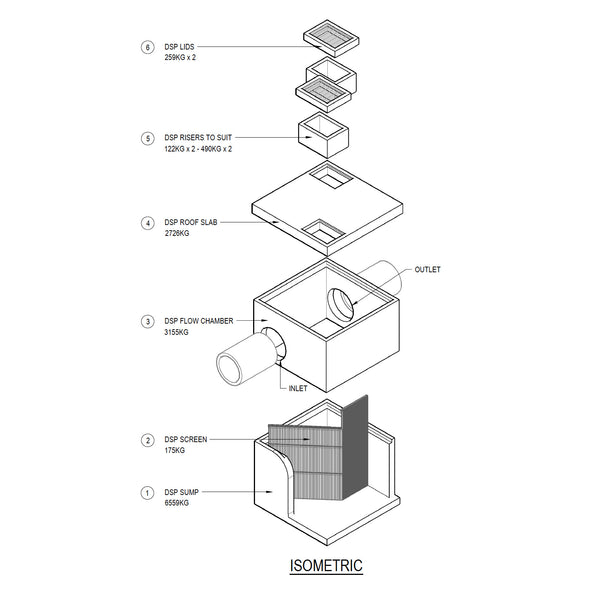 6 DSP LIDS
259KG x 2

5 DSP RISERS TO SUIT
122KG x 2 - 490KG x 2

4 DSP ROOF SLAB
2726KG

OUTLET

3 DSP FLOW CHAMBER
3155KG

INLET

2 DSP SCREEN
175KG

1 DSP SUMP
6559KG

ISOMETRIC