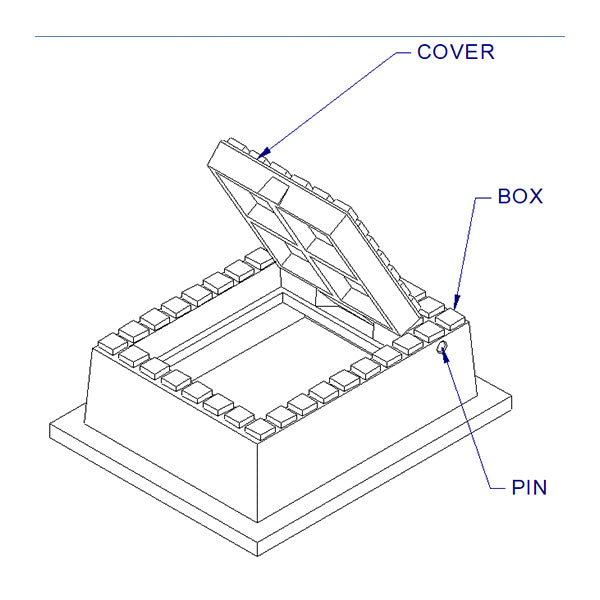 COVER

BOX

PIN